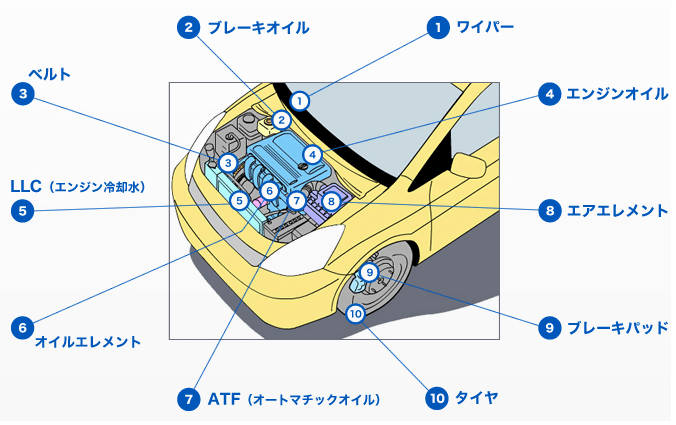 2 ブレーキオイル
1 ワイパー
ベルト
3
4 エンジンオイル
LLC（エンジン冷却水）
5
8 エアエレメント
6
オイルエレメント
9 ブレーキパッド
7 ATF（オートマチックオイル）
10 タイヤ
1
2
3
4
5
6
7
8
9
10